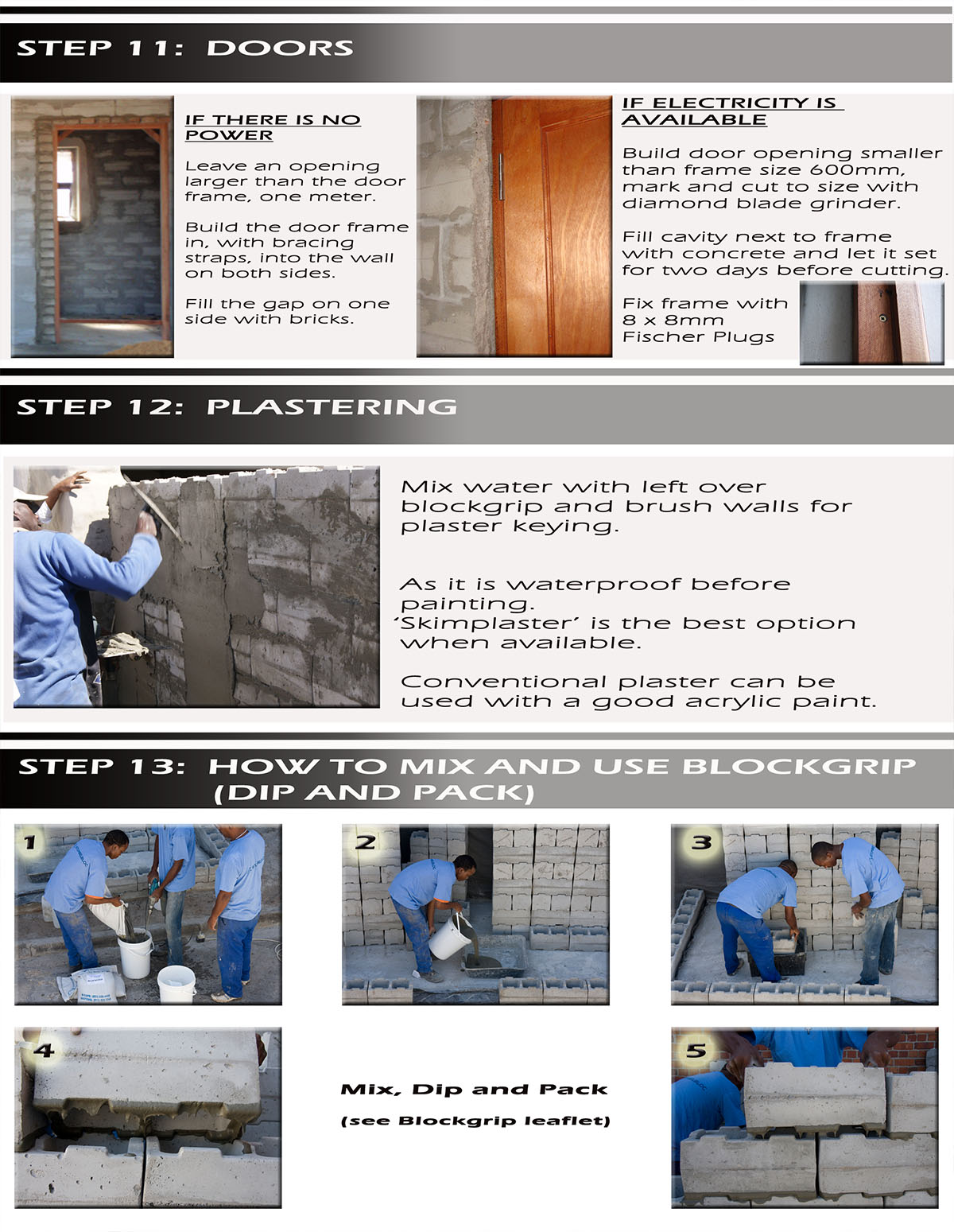 STEP 11: DOORS

IF THERE IS NO POWER

Leave an opening larger than the door frame, one meter.

Build the door frame in, with bracing straps, into the wall on both sides.

Fill the gap on one side with bricks.

IF ELECTRICITY IS AVAILABLE

Build door opening smaller than frame size 600mm, mark and cut to size with diamond blade grinder.

Fill cavity next to frame with concrete and let it set for two days before cutting.

Fix frame with 8 x 8mm Fischer Plugs

STEP 12: PLASTERING

Mix water with left over blockgrip and brush walls for plaster keying.

As it is waterproof before painting.
'Skimplaster' is the best option when available.

Conventional plaster can be used with a good acrylic paint.

STEP 13: HOW TO MIX AND USE BLOCKGRIP (DIP AND PACK)

1

2

3

4

Mix, Dip and Pack

(see Blockgrip leaflet)

5