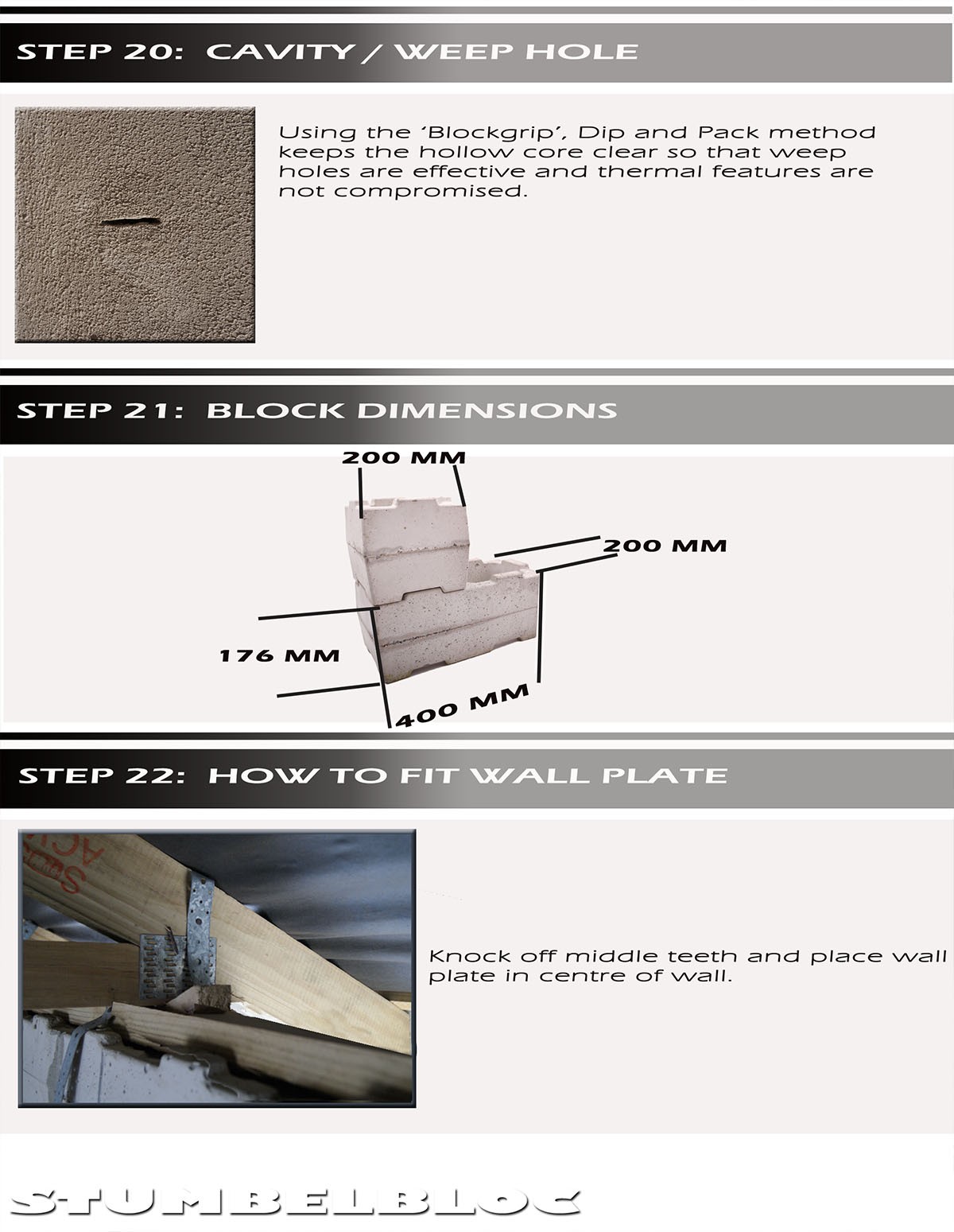 STEP 20: CAVITY / WEEP HOLE

Using the 'Blockgrip', Dip and Pack method keeps the hollow core clear so that weep holes are effective and thermal features are not compromised.

STEP 21: BLOCK DIMENSIONS

200 MM

200 MM

176 MM

400 MM

STEP 22: HOW TO FIT WALL PLATE

Knock off middle teeth and place wall plate in centre of wall.

STUMBELBLOC