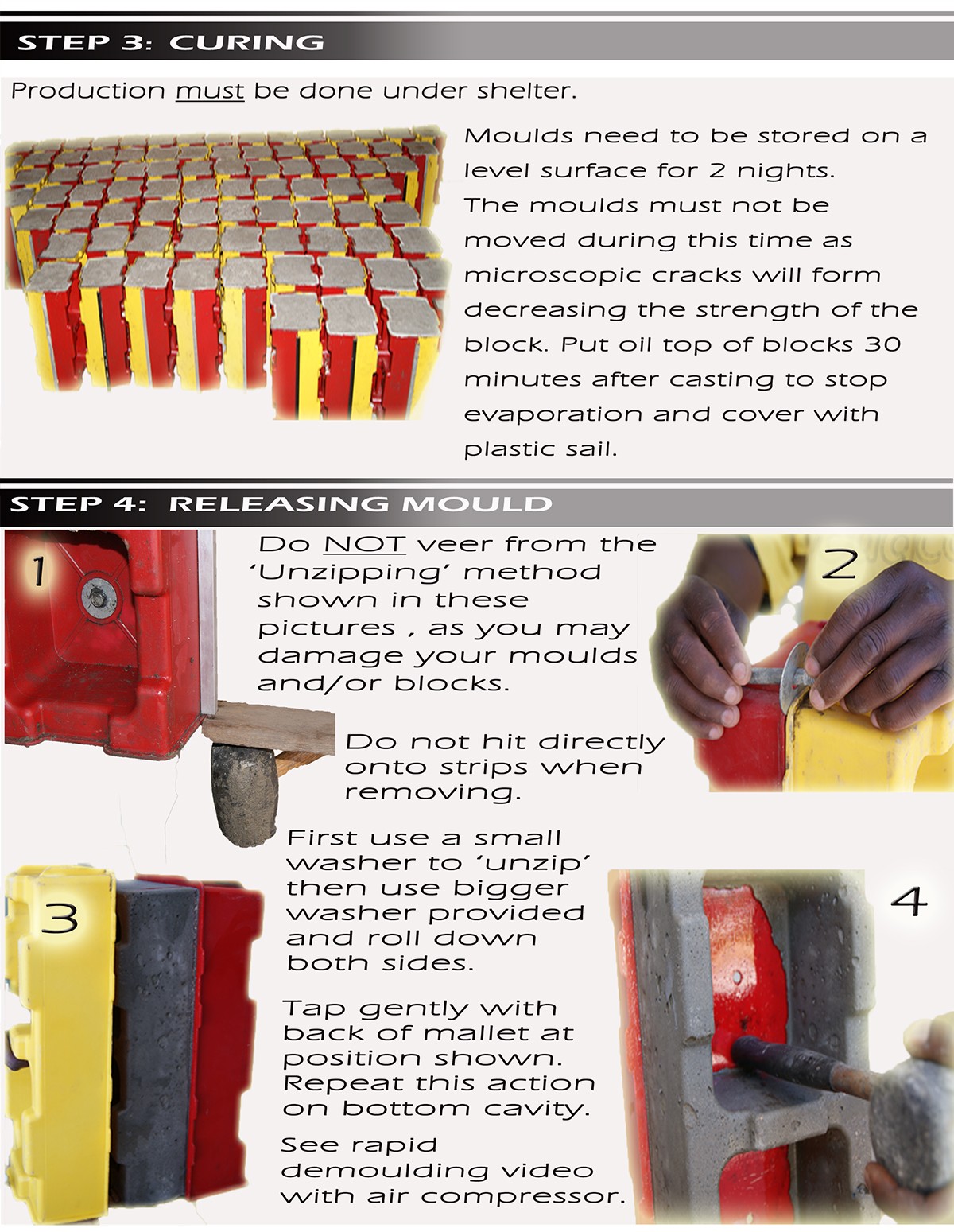 STEP 3: CURING

Production must be done under shelter.

Moulds need to be stored on a level surface for 2 nights. The moulds must not be moved during this time as microscopic cracks will form decreasing the strength of the block. Put oil top of blocks 30 minutes after casting to stop evaporation and cover with plastic sail.

STEP 4: RELEASING MOULD

1

Do NOT veer from the 'Unzipping' method shown in these pictures , as you may damage your moulds and/or blocks.

2

Do not hit directly onto strips when removing.

First use a small washer to 'unzip' then use bigger washer provided and roll down both sides.

3

4

Tap gently with back of mallet at position shown. Repeat this action on bottom cavity.

See rapid demoulding video with air compressor.